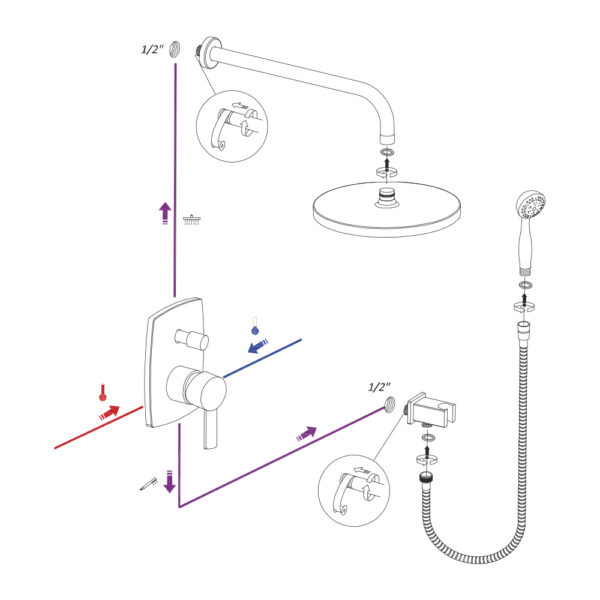 1/2"

1/2"