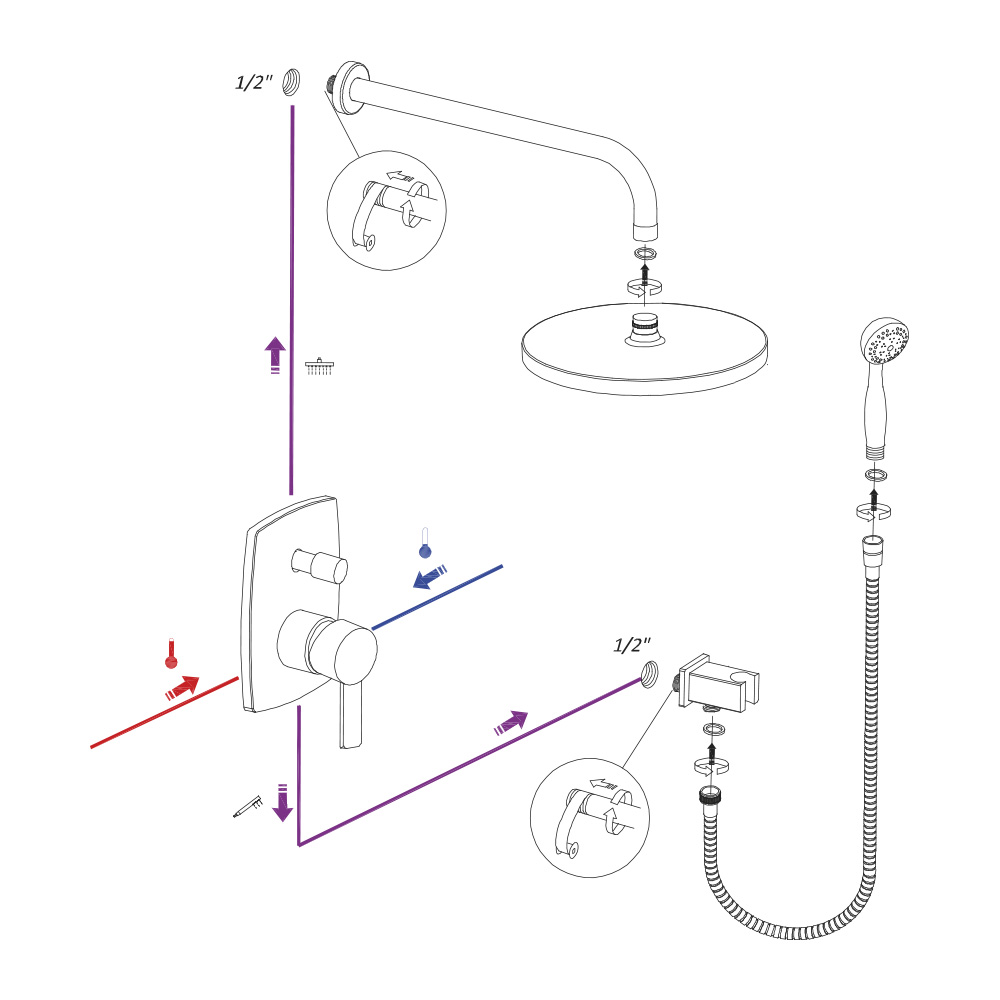 1/2"

1/2"